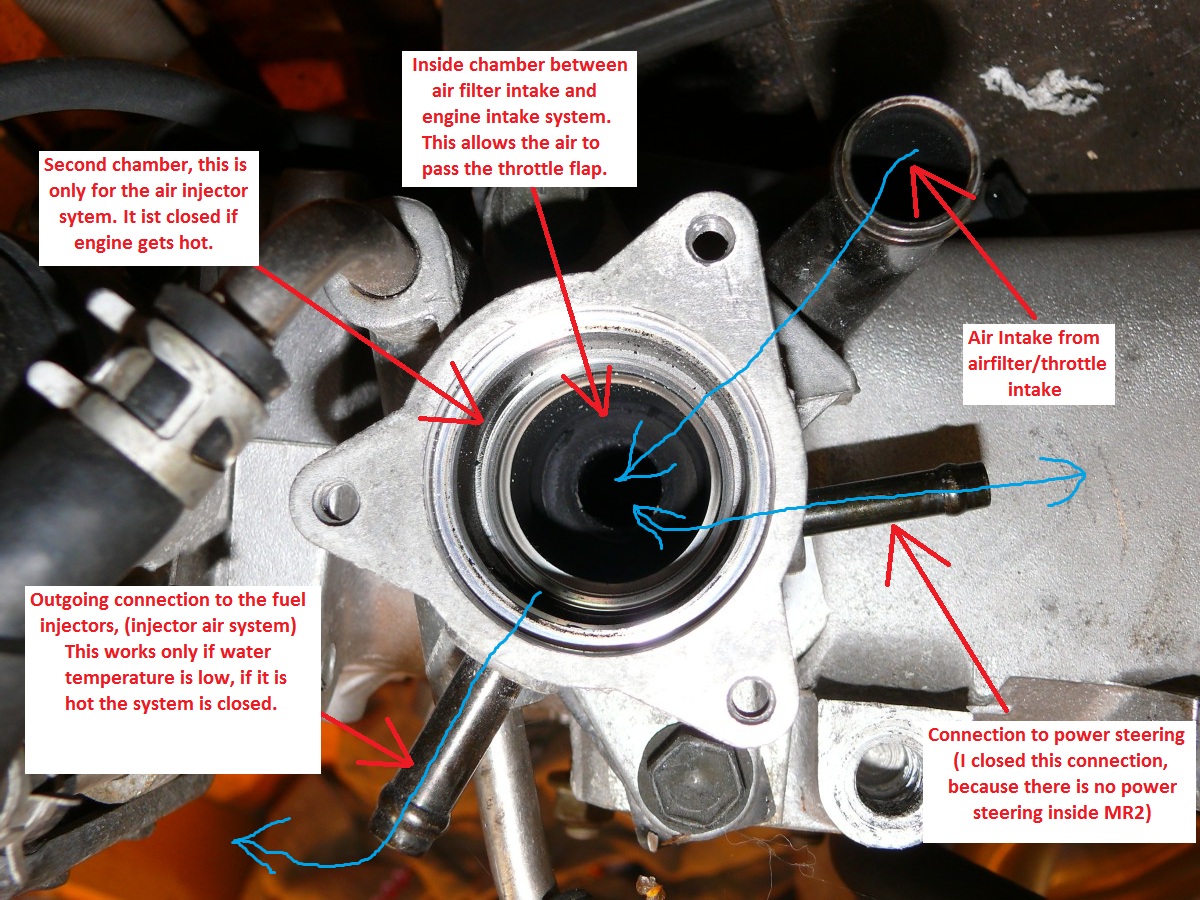 Inside chamber between air filter intake and engine intake system. This allows the air to pass the throttle flap.

Second chamber, this is only for the air injector sytem. It ist closed if engine gets hot.

Air Intake from airfilter/throttle intake

Outgoing connection to the fuel injectors, (injector air system) This works only if water temperature is low, if it is hot the system is closed.

Connection to power steering (I closed this connection, because there is no power steering inside MR2)